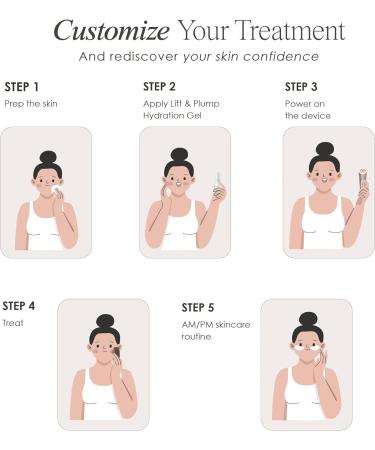 Customize Your Treatment

And rediscover your skin confidence

STEP 1

Prep the skin

STEP 2

Apply Lift & Plump Hydration Gel

STEP 3

Power on the device

STEP 4

Treat

STEP 5

AM/PM skincare routine