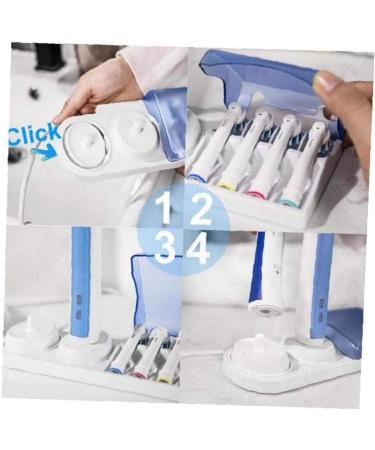 Click

1 2
3 4