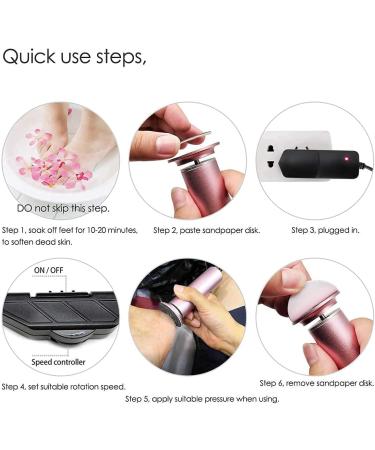 Quick use steps,

DO not skip this step.

Step 1, soak off feet for 10-20 minutes, to soften dead skin.

Step 2, paste sandpaper disk.

Step 3, plugged in.

ON / OFF

Speed controller

Step 4, set suitable rotation speed.

Step 5, apply suitable pressure when using.

Step 6, remove sandpaper disk.