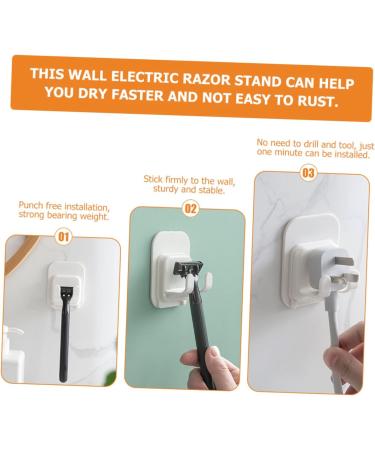 THIS WALL ELECTRIC RAZOR STAND CAN HELP YOU DRY FASTER AND NOT EASY TO RUST.

Punch free installation, strong bearing weight.

01

Stick firmly to the wall, sturdy and stable.

02

No need to drill and tool, just one minute can be installed.

03