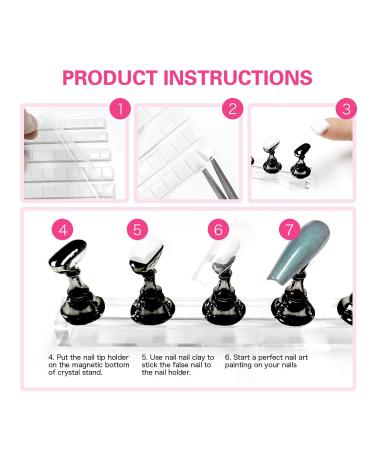 PRODUCT INSTRUCTIONS

1

2

3

4

5

6

7

4. Put the nail tip holder on the magnetic bottom of crystal stand.

5. Use nail nail clay to stick the false nail to the nail holder.

6. Start a perfect nail art painting on your nails