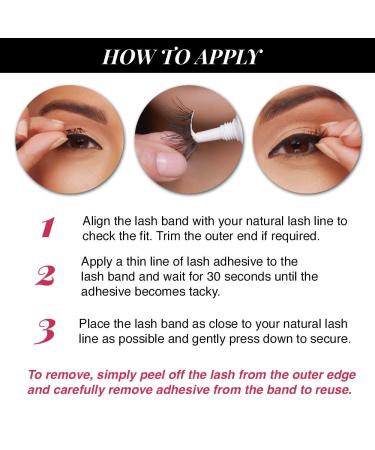 HOW TO APPLY

1 Align the lash band with your natural lash line to check the fit. Trim the outer end if required.

2 Apply a thin line of lash adhesive to the lash band and wait for 30 seconds until the adhesive becomes tacky.

3 Place the lash band as close to your natural lash line as possible and gently press down to secure.

To remove, simply peel off the lash from the outer edge and carefully remove adhesive from the band to reuse.