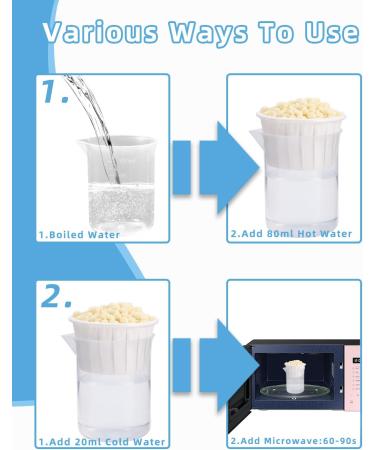 Various Ways To Use

1.

1.Boiled Water

2.Add 80ml Hot Water

2.

1.Add 20ml Cold Water

2.Add Microwave:60-90s