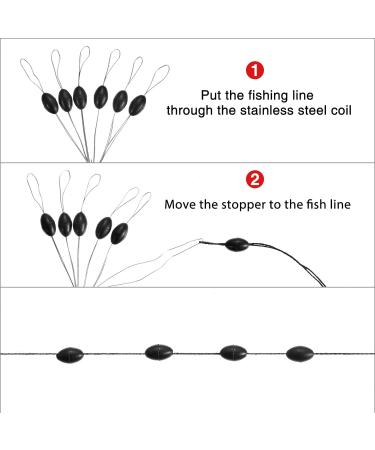 1

Put the fishing line through the stainless steel coil

2

Move the stopper to the fish line