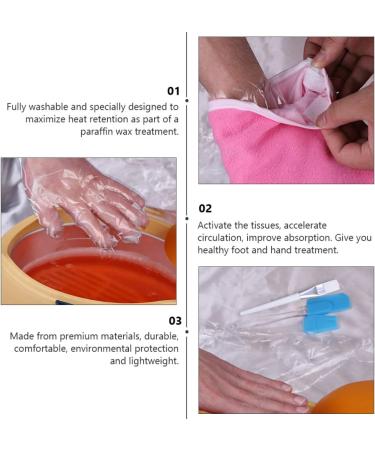 01
Fully washable and specially designed to maximize heat retention as part of a paraffin wax treatment.

02
Activate the tissues, accelerate circulation, improve absorption. Give you healthy foot and hand treatment.

03
Made from premium materials, durable, comfortable, environmental protection and lightweight.