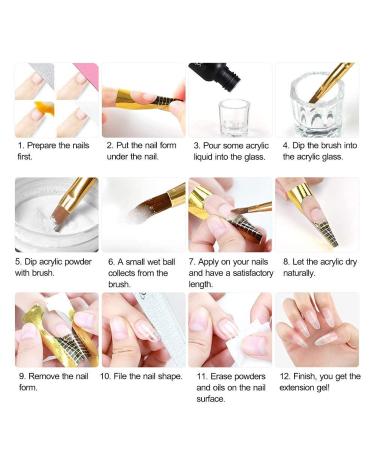 1. Prepare the nails first.

2. Put the nail form under the nail.

3. Pour some acrylic liquid into the glass.

4. Dip the brush into the acrylic glass.

5. Dip acrylic powder with brush.

6. A small wet ball collects from the brush.

7. Apply on your nails and have a satisfactory length.

8. Let the acrylic dry naturally.

9. Remove the nail form.

10. File the nail shape.

11. Erase powders and oils on the nail surface.

12. Finish, you get the extension gel!