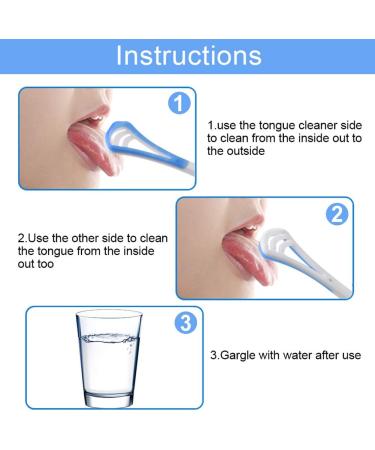 Instructions

1

1.use the tongue cleaner side to clean from the inside out to the outside

2

2.Use the other side to clean the tongue from the inside out too

3

3.Gargle with water after use