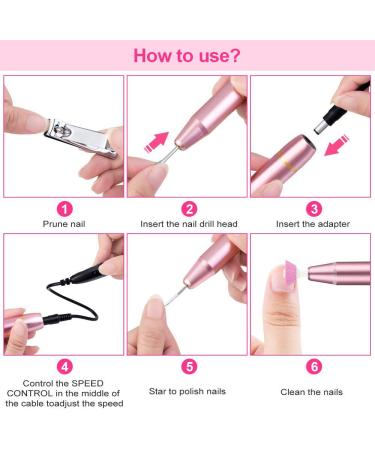 How to use?

1
Prune nail

2
Insert the nail drill head

3
Insert the adapter

4
Control the SPEED CONTROL in the middle of the cable toadjust the speed

5
Star to polish nails

6
Clean the nails