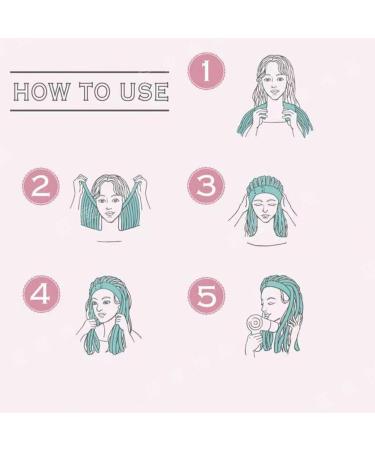 HOW TO USE

1

2

3

4

5