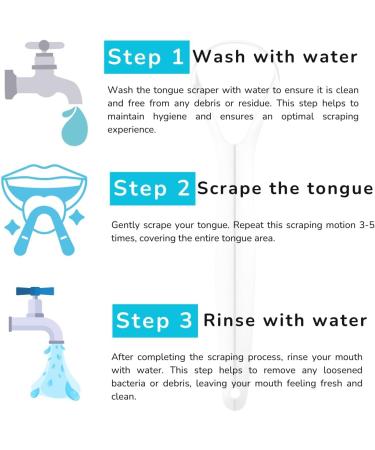 Step 1 Wash with water

Wash the tongue scraper with water to ensure it is clean and free from any debris or residue. This step helps to maintain hygiene and ensures an optimal scraping experience.

Step 2 Scrape the tongue

Gently scrape your tongue. Repeat this scraping motion 3-5 times, covering the entire tongue area.

Step 3 Rinse with water

After completing the scraping process, rinse your mouth with water. This step helps to remove any loosened bacteria or debris, leaving your mouth feeling fresh and clean.