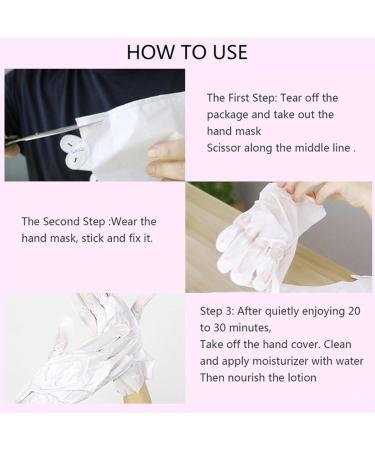 HOW TO USE

The First Step: Tear off the package and take out the hand mask
Scissor along the middle line .

The Second Step :Wear the hand mask, stick and fix it.

Step 3: After quietly enjoying 20 to 30 minutes,
Take off the hand cover. Clean and apply moisturizer with water
Then nourish the lotion