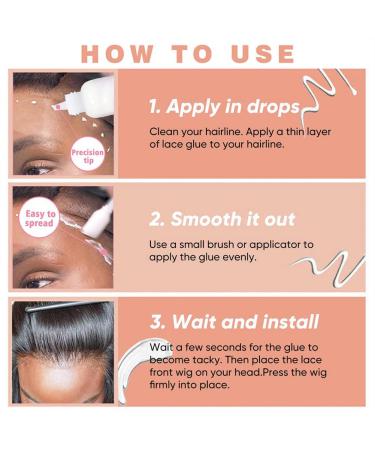 HOW TO USE

Precision tip

1. Apply in drops

Clean your hairline. Apply a thin layer of lace glue to your hairline.

Easy to spread

2. Smooth it out

Use a small brush or applicator to apply the glue evenly.

3. Wait and install

Wait a few seconds for the glue to become tacky. Then place the lace front wig on your head.Press the wig firmly into place.