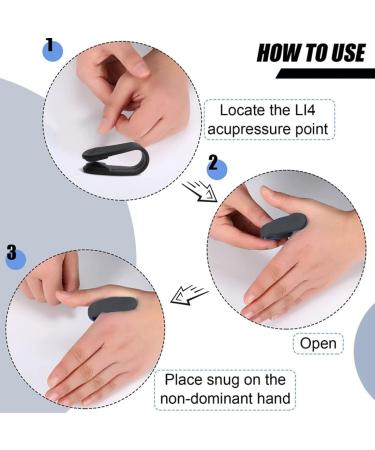 HOW TO USE

1

Locate the LI4 acupressure point

2

Open

3

Place snug on the non-dominant hand