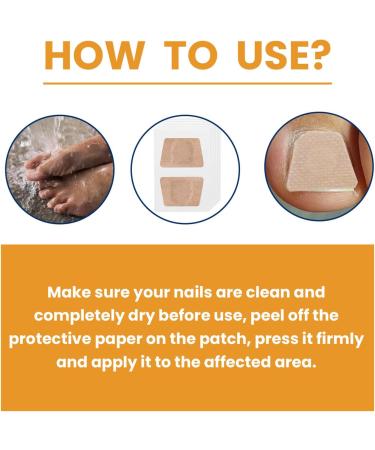 HOW TO USE?

Make sure your nails are clean and completely dry before use, peel off the protective paper on the patch, press it firmly and apply it to the affected area.