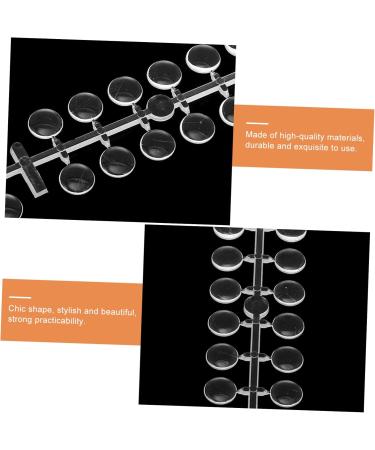 Made of high-quality materials, durable and exquisite to use.

Chic shape, stylish and beautiful, strong practicability.