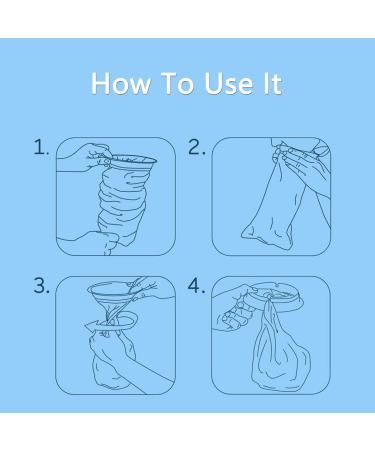 How To Use It

1.

2.

3.

4.