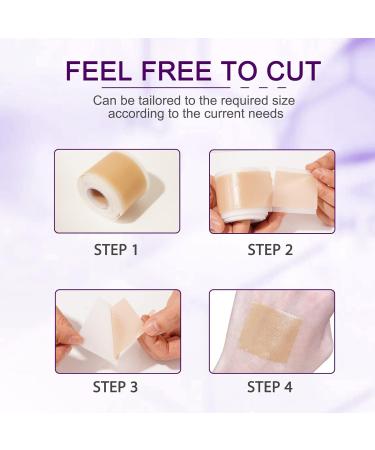 FEEL FREE TO CUT

Can be tailored to the required size according to the current needs

STEP 1

STEP 2

STEP 3

STEP 4