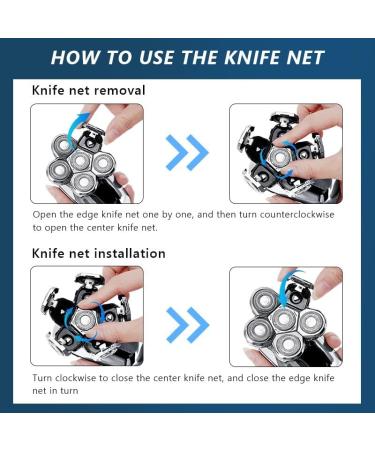 HOW TO USE THE KNIFE NET

Knife net removal

Open the edge knife net one by one, and then turn counterclockwise to open the center knife net.

Knife net installation

Turn clockwise to close the center knife net, and close the edge knife net in turn