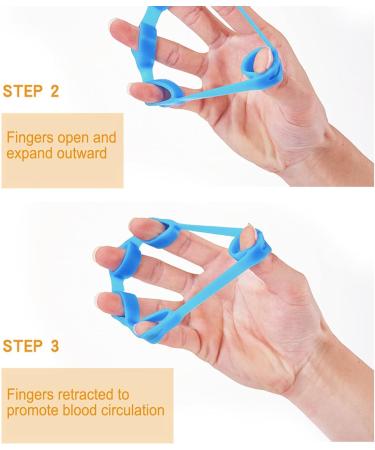 STEP 2

Fingers open and expand outward

STEP 3

Fingers retracted to promote blood circulation