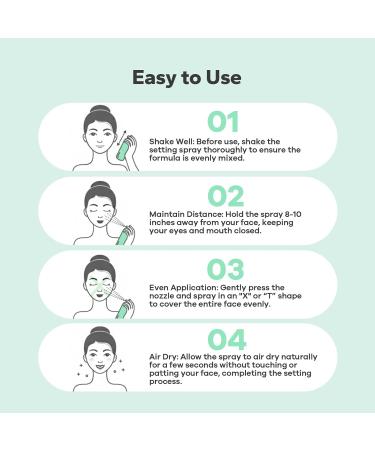 Easy to Use

01

Shake Well: Before use, shake the setting spray thoroughly to ensure the formula is evenly mixed.

02

Maintain Distance: Hold the spray 8-10 inches away from your face, keeping your eyes and mouth closed.

03

Even Application: Gently press the nozzle and spray in an "X" or "T" shape to cover the entire face evenly.

04

Air Dry: Allow the spray to air dry naturally for a few seconds without touching or patting your face, completing the setting process.