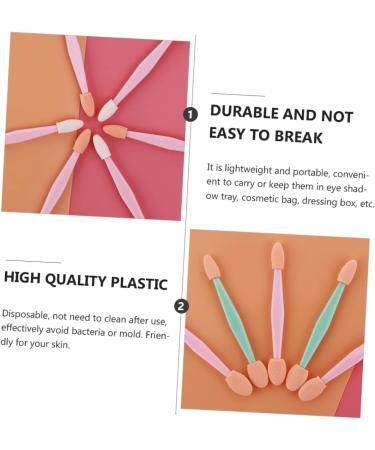 1 DURABLE AND NOT EASY TO BREAK

It is lightweight and portable, convenient to carry or keep them in eye shadow tray, cosmetic bag, dressing box, etc.

HIGH QUALITY PLASTIC

2

Disposable, not need to clean after use, effectively avoid bacteria or mold. Friendly for your skin.