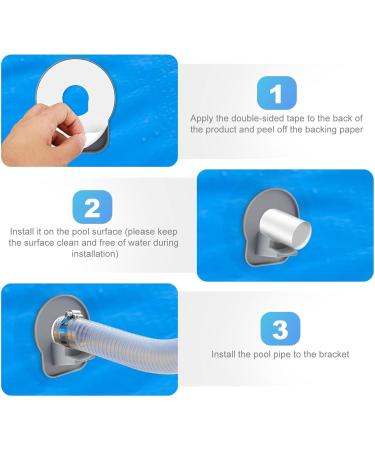 1

Apply the double-sided tape to the back of the product and peel off the backing paper

2

Install it on the pool surface (please keep the surface clean and free of water during installation)

3

Install the pool pipe to the bracket