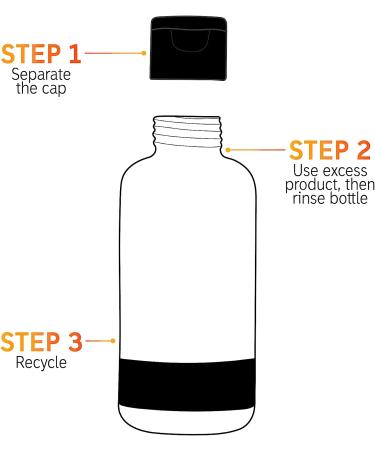 STEP 1
Separate the cap

STEP 2
Use excess product, then rinse bottle

STEP 3
Recycle