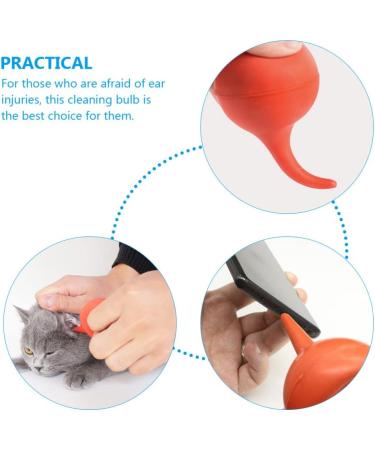 PRACTICAL

For those who are afraid of ear injuries, this cleaning bulb is the best choice for them.