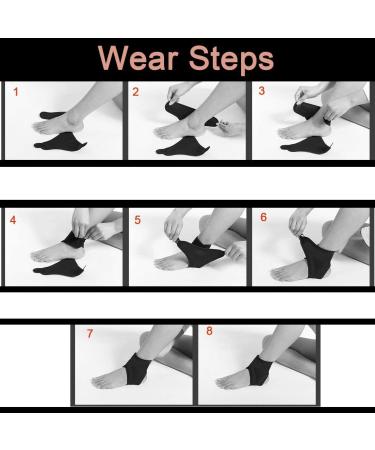 Wear Steps

1

2

3

4

5

6

7

8