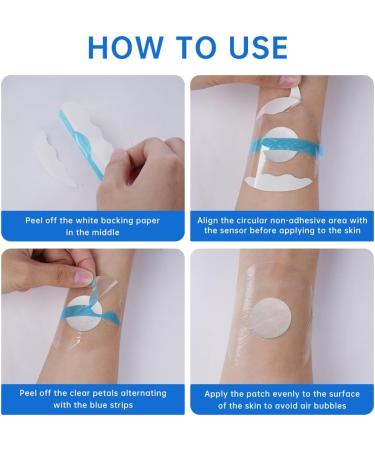 HOW TO USE

Peel off the white backing paper in the middle

Align the circular non-adhesive area with the sensor before applying to the skin

Peel off the clear petals alternating with the blue strips

Apply the patch evenly to the surface of the skin to avoid air bubbles