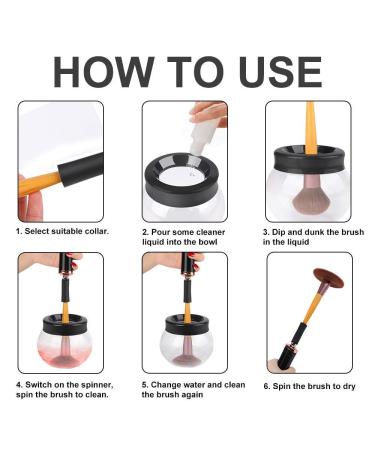 HOW TO USE

1. Select suitable collar.

2. Pour some cleaner liquid into the bowl

3. Dip and dunk the brush in the liquid

4. Switch on the spinner, spin the brush to clean.

5. Change water and clean the brush again

6. Spin the brush to dry