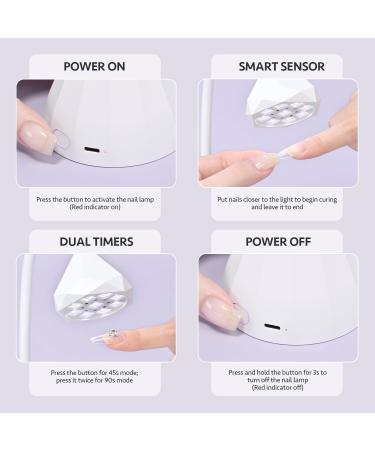 POWER ON

Press the button to activate the nail lamp (Red indicator on)

SMART SENSOR

Put nails closer to the light to begin curing and leave it to end

DUAL TIMERS

Press the button for 45s mode; press it twice for 90s mode

POWER OFF

Press and hold the button for 3s to turn off the nail lamp (Red indicator off)