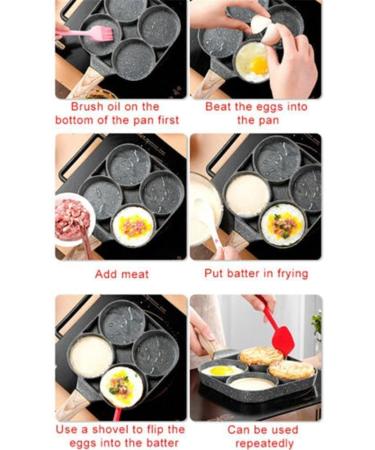 Brush oil on the bottom of the pan first

Beat the eggs into the pan

Add meat

Put batter in frying

Use a shovel to flip the eggs into the batter

Can be used repeatedly