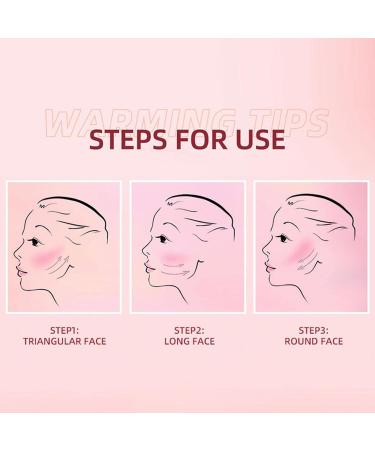 WARMING TIPS
STEPS FOR USE

STEP1:
TRIANGULAR FACE

STEP2:
LONG FACE

STEP3:
ROUND FACE