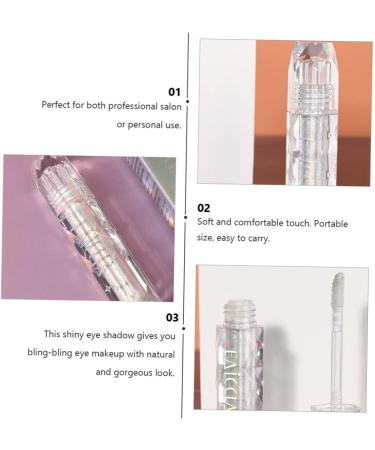 01
Perfect for both professional salon or personal use.

02
Soft and comfortable touch. Portable size, easy to carry.

03
This shiny eye shadow gives you bling-bling eye makeup with natural and gorgeous look.

FAICCIA