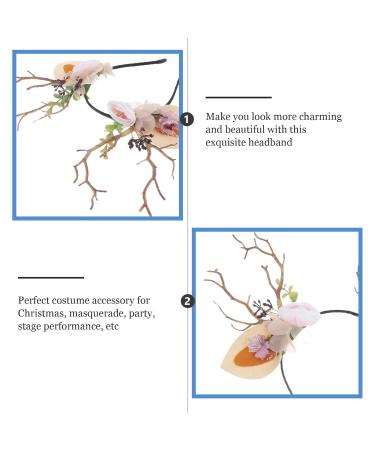 1

Make you look more charming and beautiful with this exquisite headband

2

Perfect costume accessory for Christmas, masquerade, party, stage performance, etc