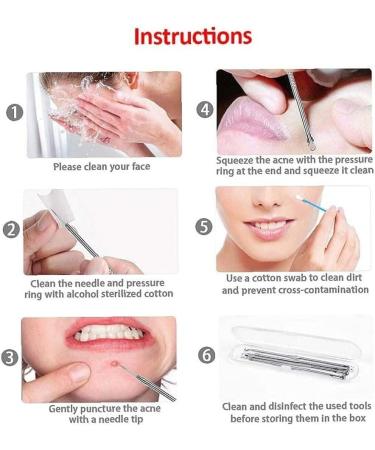 Instructions

1
Please clean your face

2
Clean the needle and pressure ring with alcohol sterilized cotton

3
Gently puncture the acne with a needle tip

4
Squeeze the acne with the pressure ring at the end and squeeze it clean

5
Use a cotton swab to clean dirt and prevent cross-contamination

6
Clean and disinfect the used tools before storing them in the box