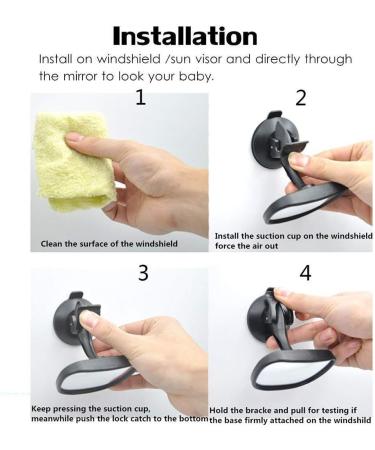 Installation

Install on windshield /sun visor and directly through the mirror to look your baby.

1

Clean the surface of the windshield

2

Install the suction cup on the windshield force the air out

3

Keep pressing the suction cup, meanwhile push the lock catch to the bottom

4

Hold the bracke and pull for testing if the base firmly attached on the windshild