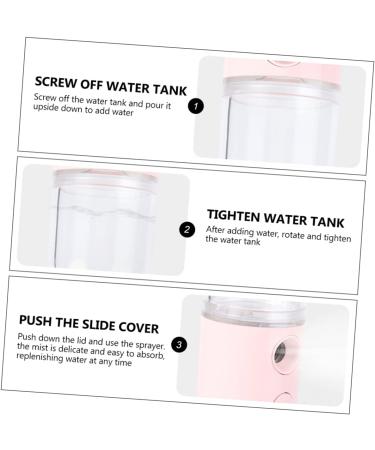 SCREW OFF WATER TANK
Screw off the water tank and pour it upside down to add water

1

2

TIGHTEN WATER TANK
After adding water, rotate and tighten the water tank

PUSH THE SLIDE COVER
Push down the lid and use the sprayer, the mist is delicate and easy to absorb, replenishing water at any time

3