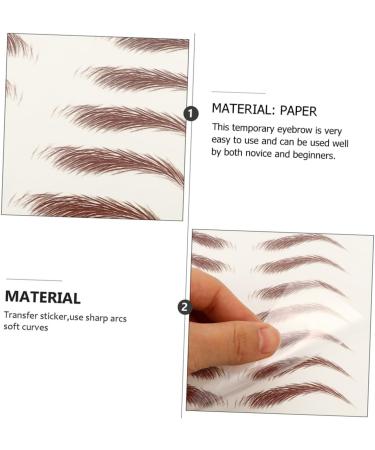 1

MATERIAL: PAPER

This temporary eyebrow is very easy to use and can be used well by both novice and beginners.

MATERIAL

Transfer sticker,use sharp arcs soft curves

2