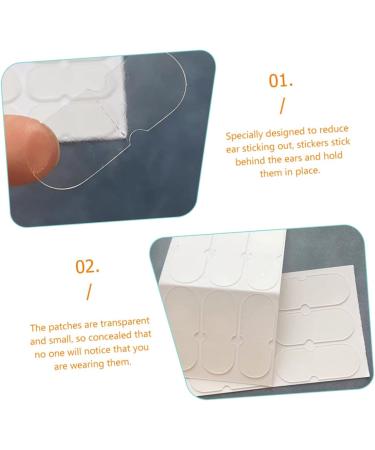 01.
/
Specially designed to reduce ear sticking out, stickers stick behind the ears and hold them in place.

02.
/
The patches are transparent and small, so concealed that no one will notice that you are wearing them.