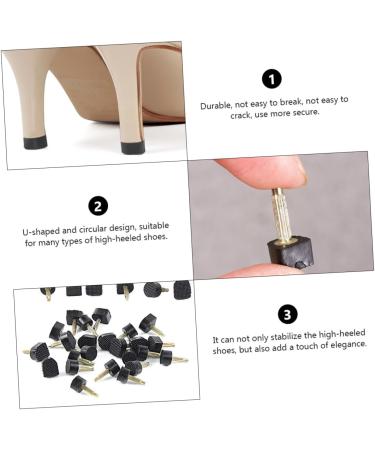 1

Durable, not easy to break, not easy to crack, use more secure.

2

U-shaped and circular design, suitable for many types of high-heeled shoes.

3

It can not only stabilize the high-heeled shoes, but also add a touch of elegance.