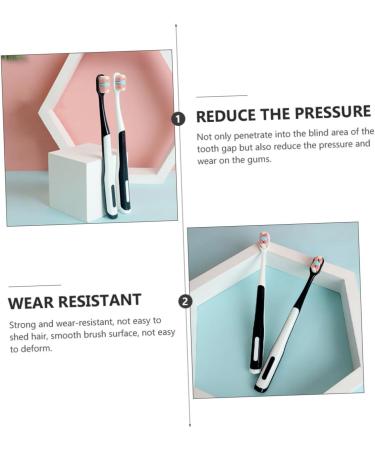 1

REDUCE THE PRESSURE

Not only penetrate into the blind area of the tooth gap but also reduce the pressure and wear on the gums.

2

WEAR RESISTANT

Strong and wear-resistant, not easy to shed hair, smooth brush surface, not easy to deform.