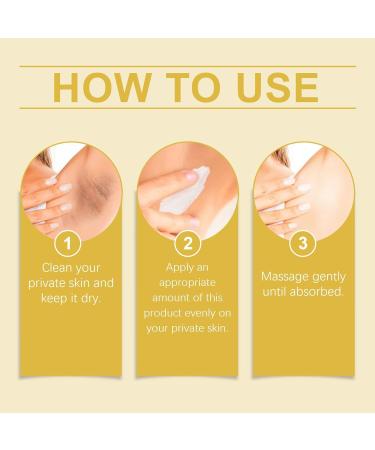 HOW TO USE

1
Clean your private skin and keep it dry.

2
Apply an appropriate amount of this product evenly on your private skin.

3
Massage gently until absorbed.