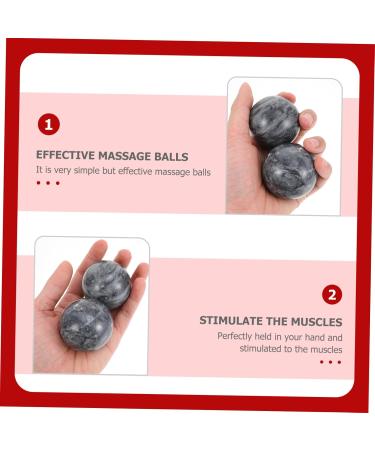 1

EFFECTIVE MASSAGE BALLS

It is very simple but effective massage balls

2

STIMULATE THE MUSCLES

Perfectly held in your hand and stimulated to the muscles