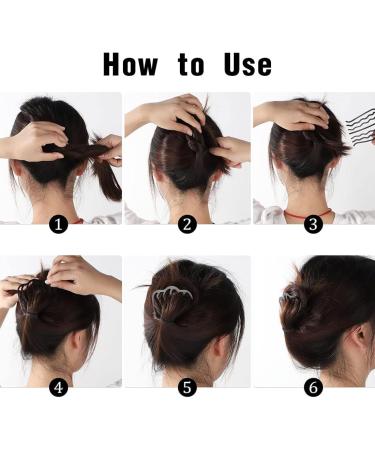 How to Use

1

2

3

4

5

6