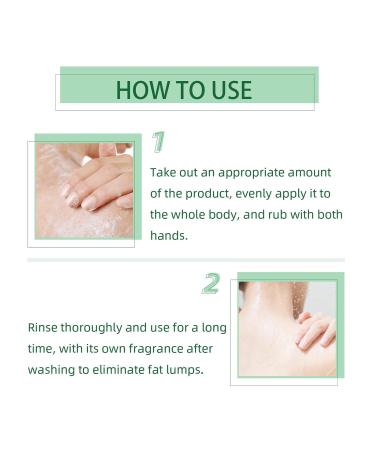 HOW TO USE

1

Take out an appropriate amount of the product, evenly apply it to the whole body, and rub with both hands.

2

Rinse thoroughly and use for a long time, with its own fragrance after washing to eliminate fat lumps.