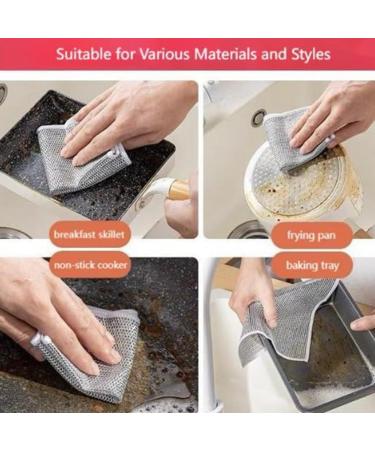 Suitable for Various Materials and Styles

breakfast skillet

frying pan

non-stick cooker

baking tray