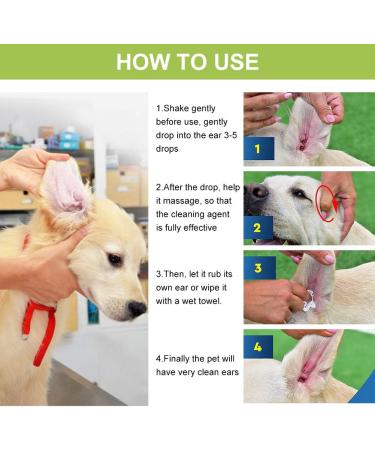 HOW TO USE

1.Shake gently before use, gently drop into the ear 3-5 drops

1

2.After the drop, help it massage, so that the cleaning agent is fully effective

2

3.Then, let it rub its own ear or wipe it with a wet towel.

3

4.Finally the pet will have very clean ears

4