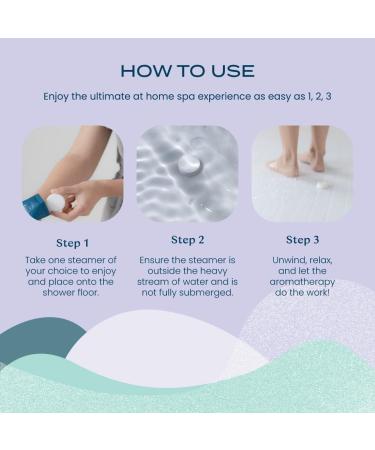 HOW TO USE

Enjoy the ultimate at home spa experience as easy as 1, 2, 3

Step 1

Take one steamer of your choice to enjoy and place onto the shower floor.

Step 2

Ensure the steamer is outside the heavy stream of water and is not fully submerged.

Step 3

Unwind, relax, and let the aromatherapy do the work!